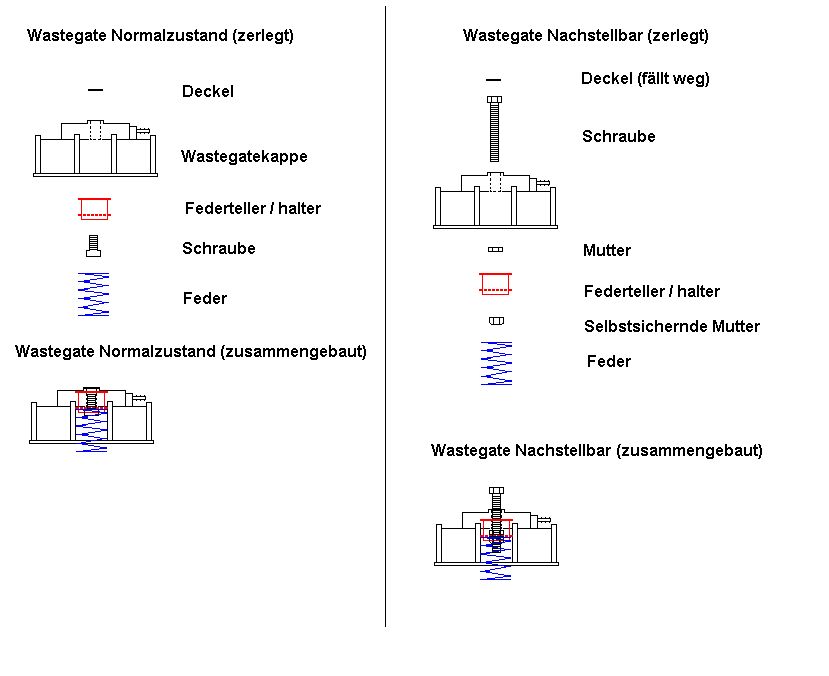 Wastegate Normalzustand (zerlegt)

Deckel

Wastegatekappe

Federteller / halter

Schraube

Feder

Wastegate Normalzustand (zusammengebaut)

Wastegate Nachstellbar (zerlegt)

Deckel (fällt weg)

Schraube

Mutter

Federteller / halter

Selbstsichernde Mutter

Feder

Wastegate Nachstellbar (zusammengebaut)