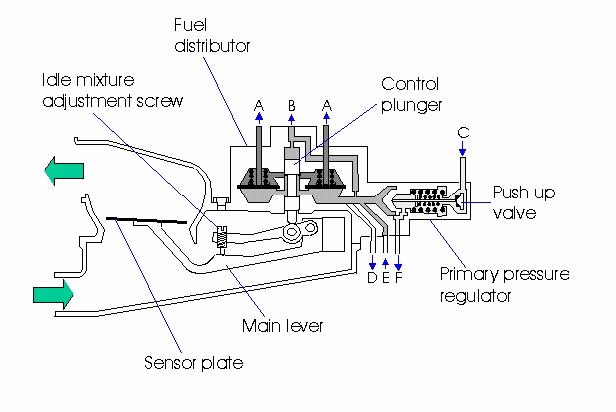 Fuel distributor

Idle mixture adjustment screw

Control plunger

A B A

C

Push up valve

D E F

Primary pressure regulator

Main lever

Sensor plate